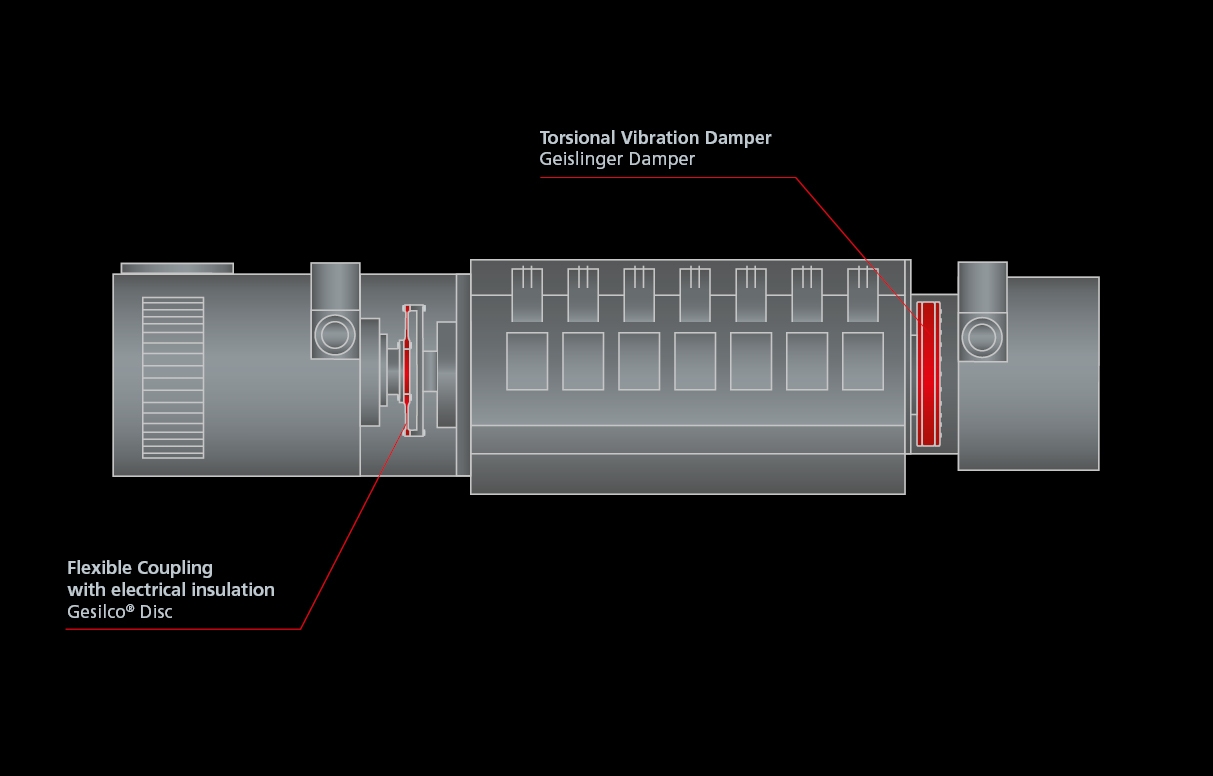 Torsional Vibration Damper
Geislinger Damper

Flexible Coupling
with electrical insulation
Gesilco® Disc