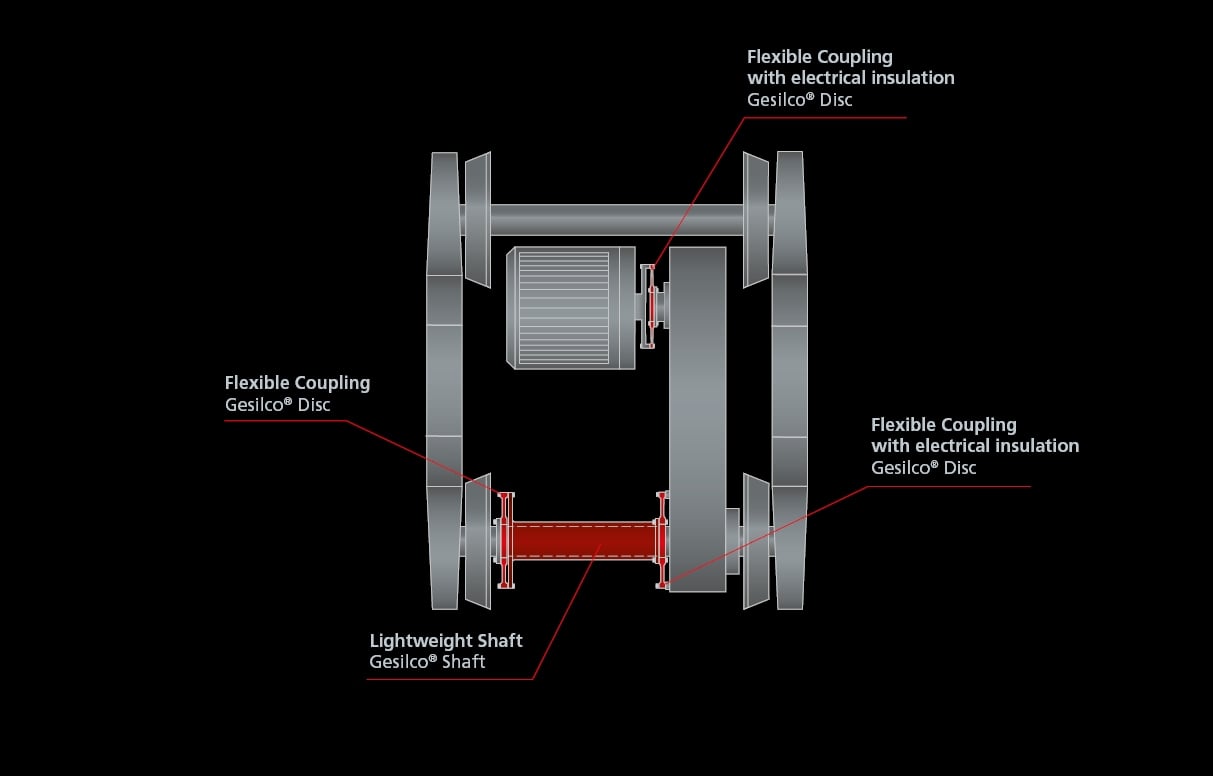 Flexible Coupling
with electrical insulation
Gesilco® Disc

Flexible Coupling
Gesilco® Disc

Flexible Coupling
with electrical insulation
Gesilco® Disc

Lightweight Shaft
Gesilco® Shaft