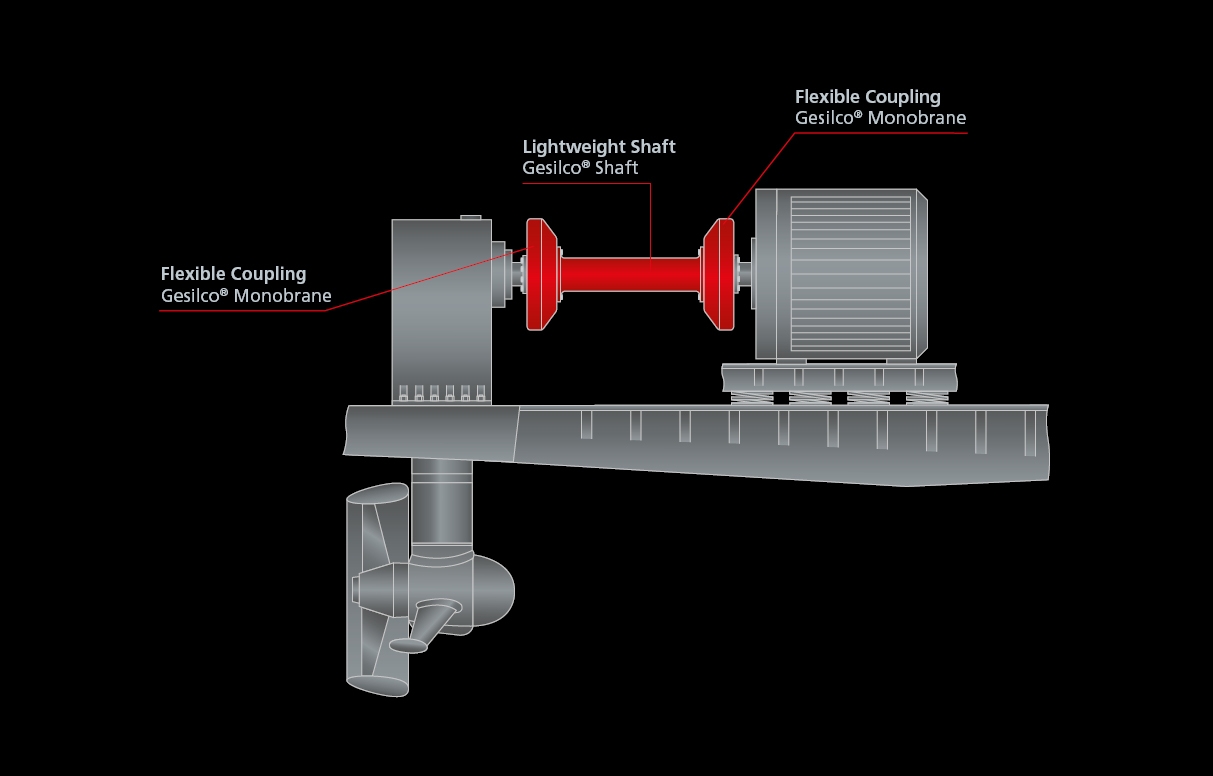 Flexible Coupling
Gesilco® Monobrane

Lightweight Shaft
Gesilco® Shaft

Flexible Coupling
Gesilco® Monobrane