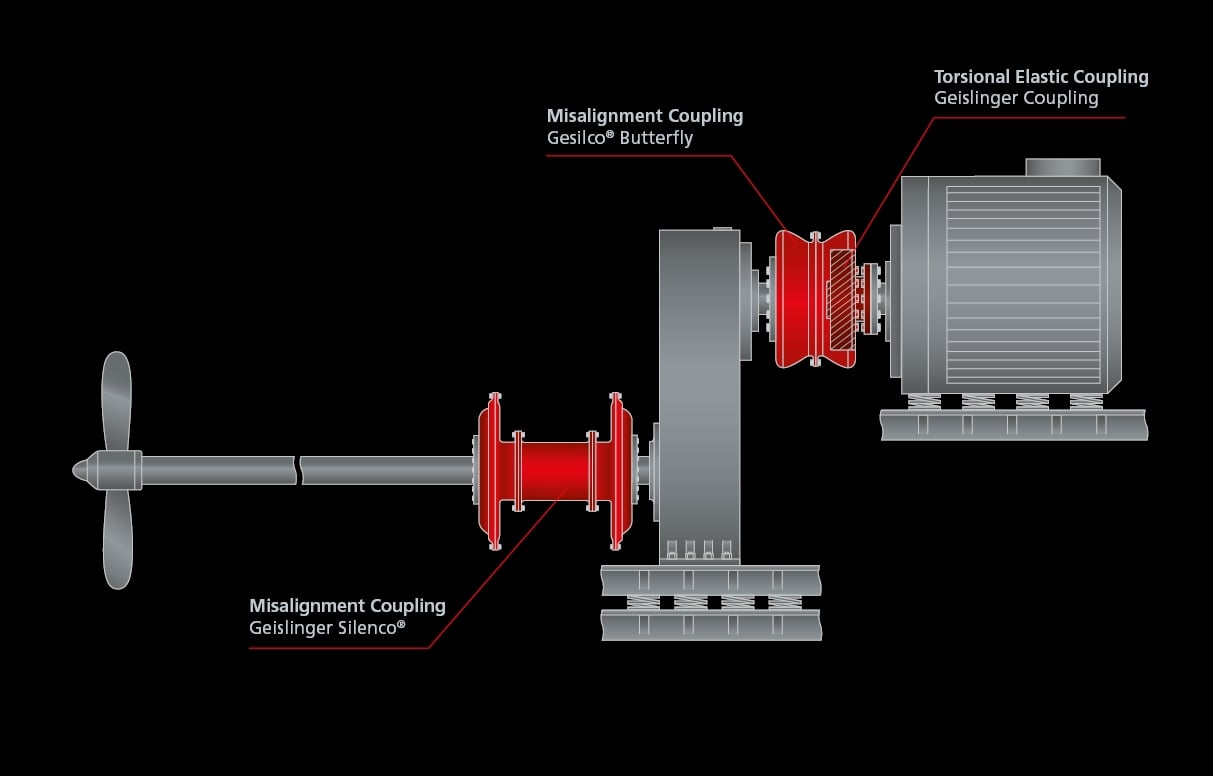 Torsional Elastic Coupling
Geislinger Coupling

Misalignment Coupling
Gesilco® Butterfly

Misalignment Coupling
Geislinger Silenco®