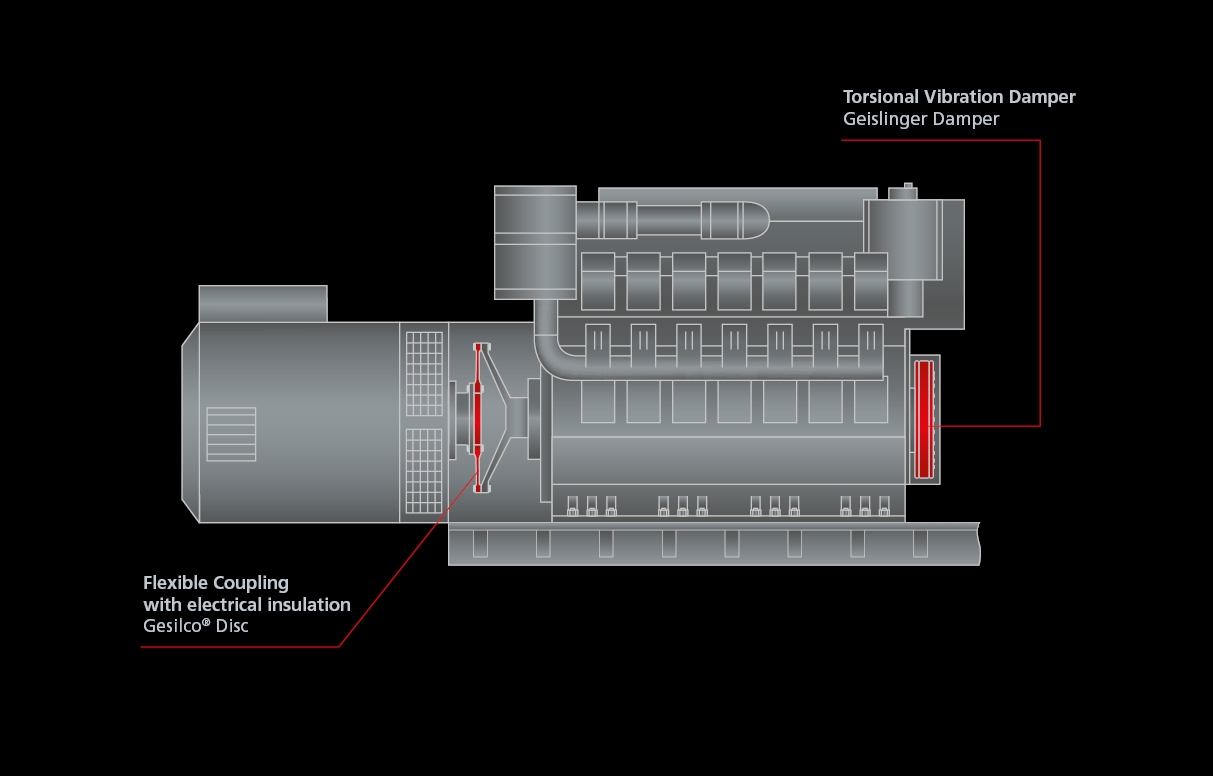 Torsional Vibration Damper
Geislinger Damper

Flexible Coupling
with electrical insulation
Gesilco® Disc