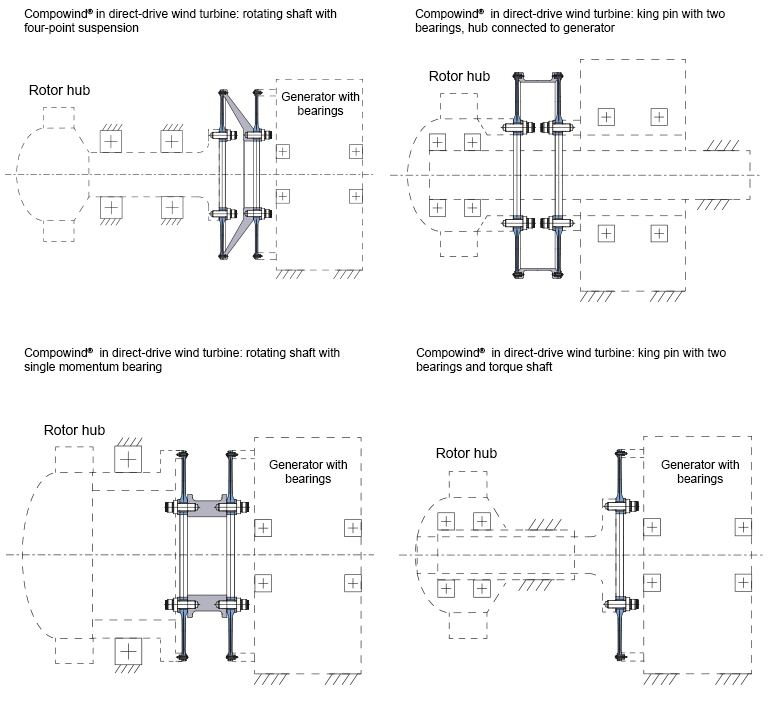 Compowind® in direct-drive wind turbine: rotating shaft with four-point suspension

Rotor hub

Generator with bearings

Compowind® in direct-drive wind turbine: king pin with two bearings, hub connected to generator

Rotor hub

Compowind® in direct-drive wind turbine: rotating shaft with single momentum bearing

Rotor hub

Generator with bearings

Compowind® in direct-drive wind turbine: king pin with two bearings and torque shaft

Rotor hub

Generator with bearings