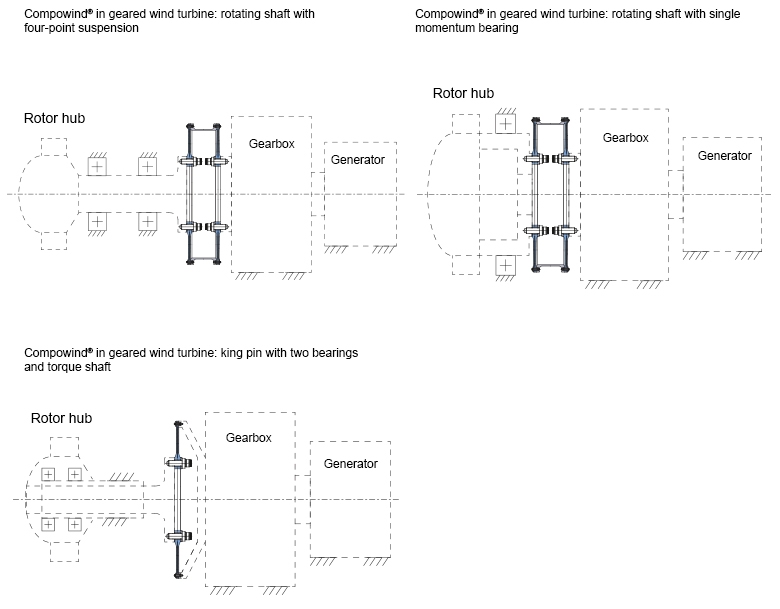 Compowind® in geared wind turbine: rotating shaft with four-point suspension

Rotor hub

Gearbox

Generator

Compowind® in geared wind turbine: rotating shaft with single momentum bearing

Rotor hub

Gearbox

Generator

Compowind® in geared wind turbine: king pin with two bearings and torque shaft

Rotor hub

Gearbox

Generator